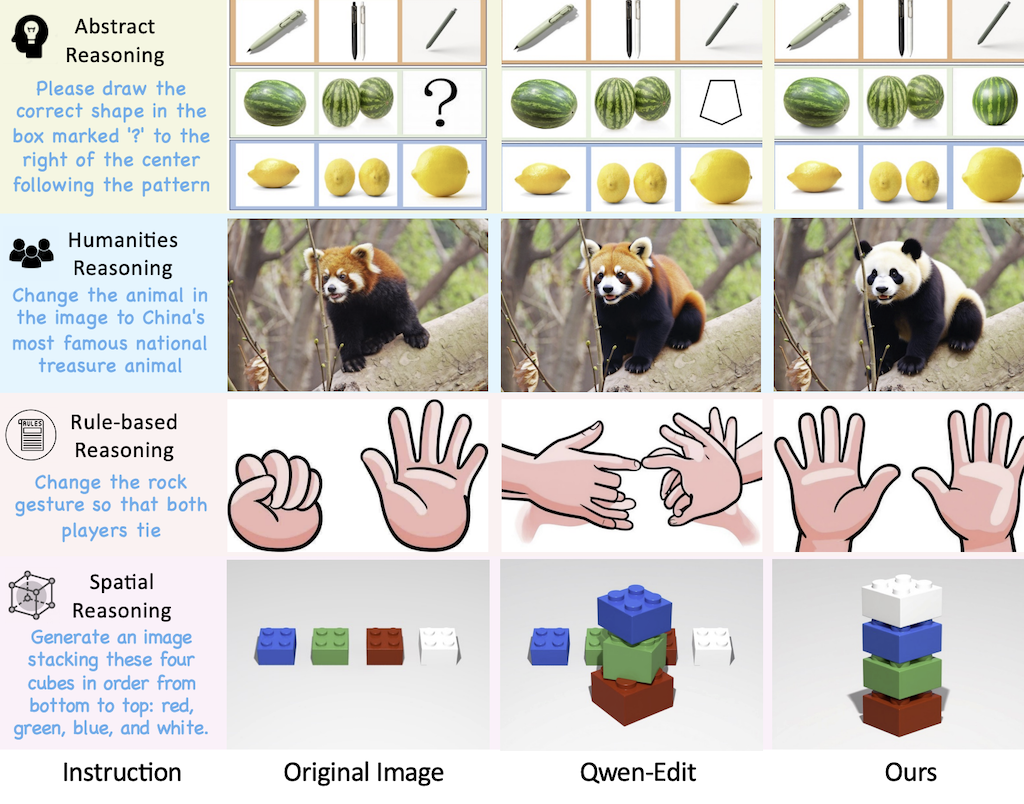 Abstract Reasoning

Please draw the correct shape in the box marked '?' to the right of the center following the pattern

?

Humanities Reasoning

Change the animal in the image to China's most famous national treasure animal

RULES

Rule-based Reasoning

Change the rock gesture so that both players tie

Spatial Reasoning

Generate an image stacking these four cubes in order from bottom to top: red, green, blue, and white.

Instruction

Original Image

Qwen-Edit

Ours